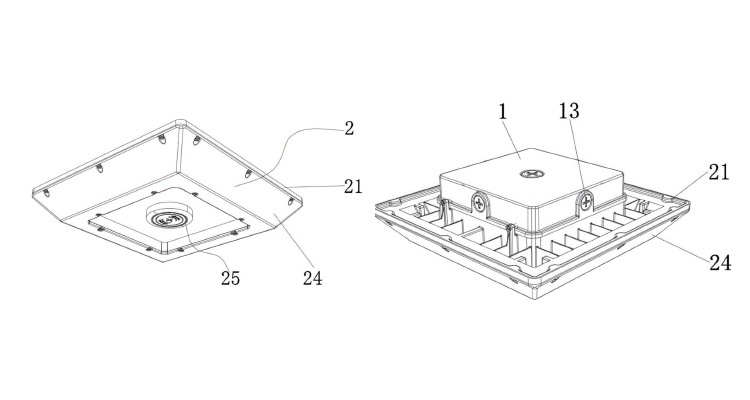 2
21
25
24
1
13
21
24